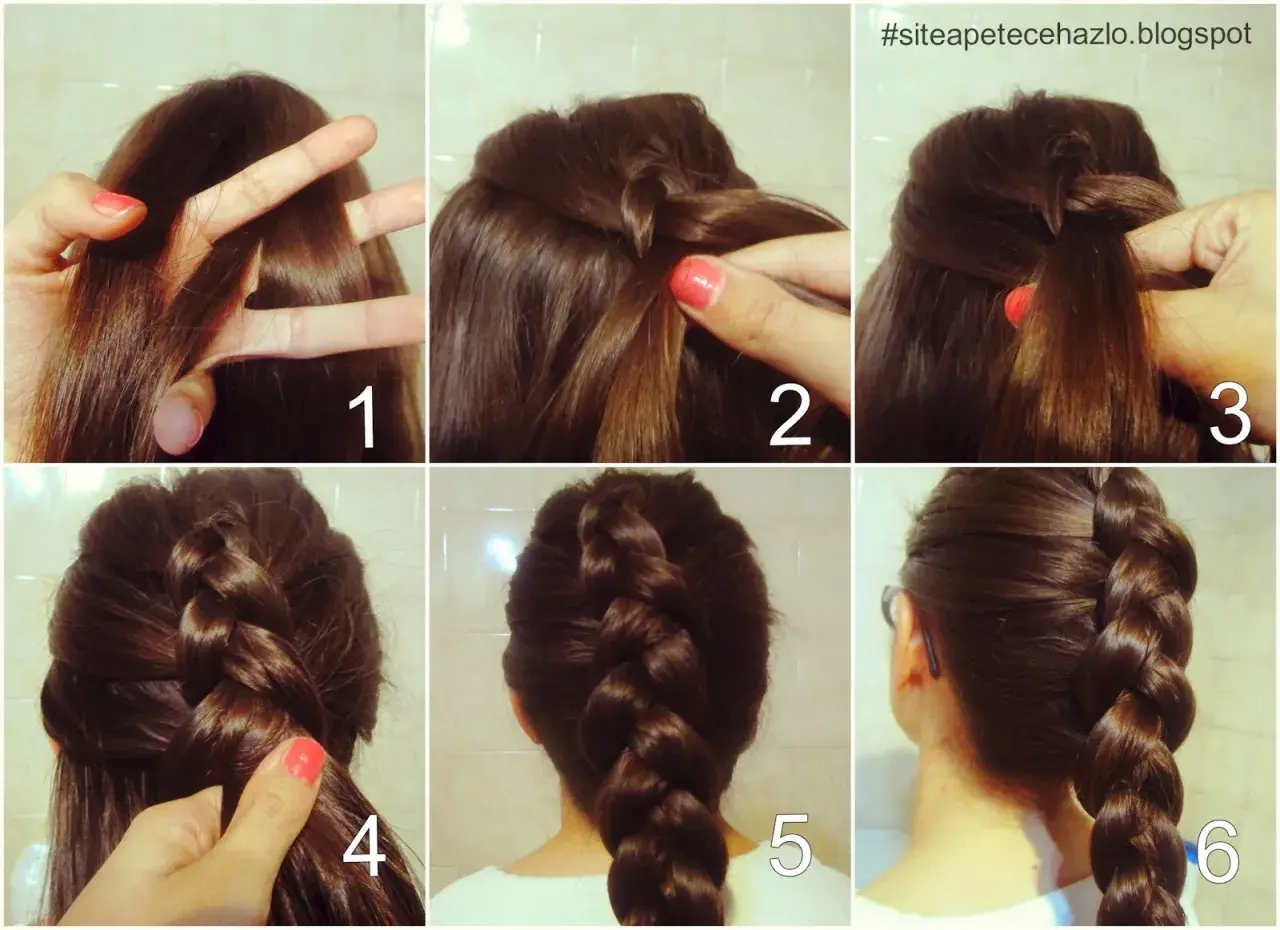 #siteapetecehazlo.blogspot

1

2

3

4

5

6